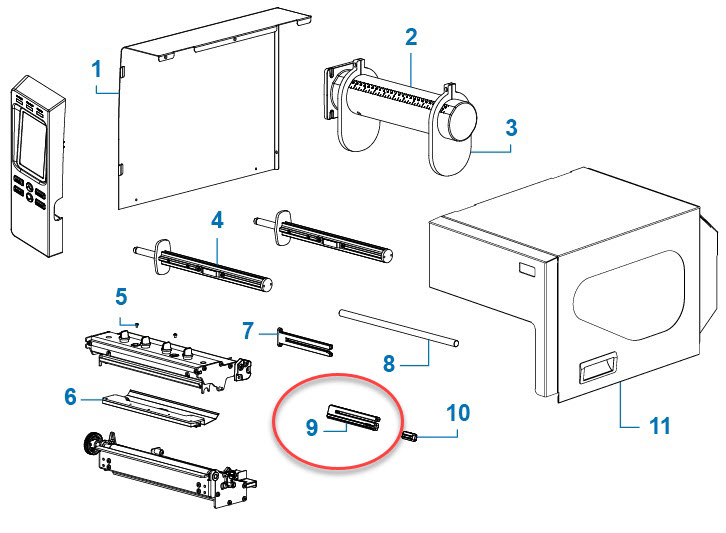 1
2
3
4
5
7
8
6
9
10
11