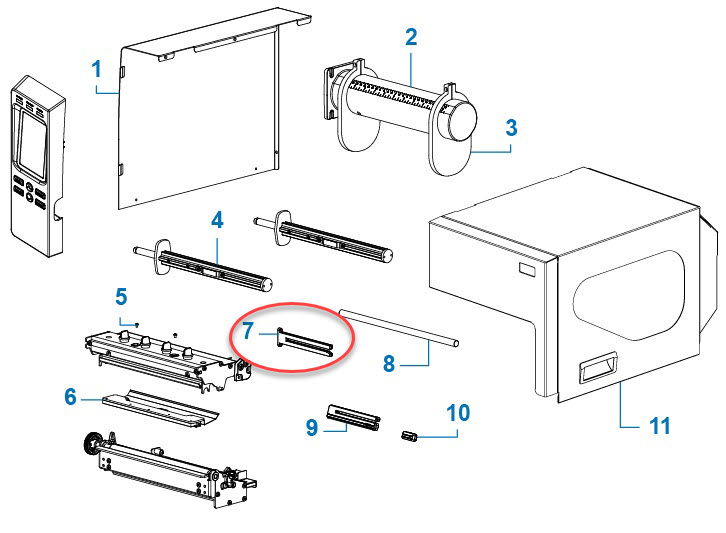 1
2
3
4
5
7
8
6
9
10
11